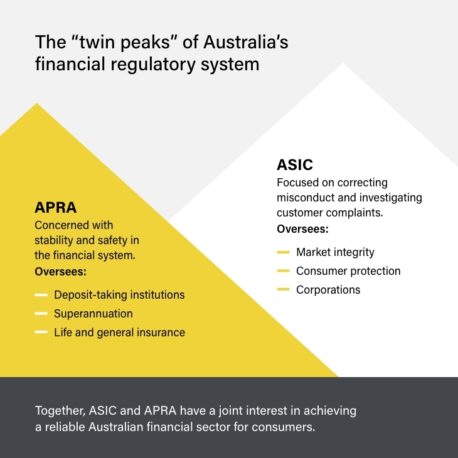 The “twin peaks” of Australia’s financial regulatory system

APRA
Concerned with stability and safety in the financial system.
Oversees:

— Deposit-taking institutions
— Superannuation
— Life and general insurance

ASIC
Focused on correcting misconduct and investigating customer complaints.
Oversees:

— Market integrity
— Consumer protection
— Corporations

Together, ASIC and APRA have a joint interest in achieving a reliable Australian financial sector for consumers.