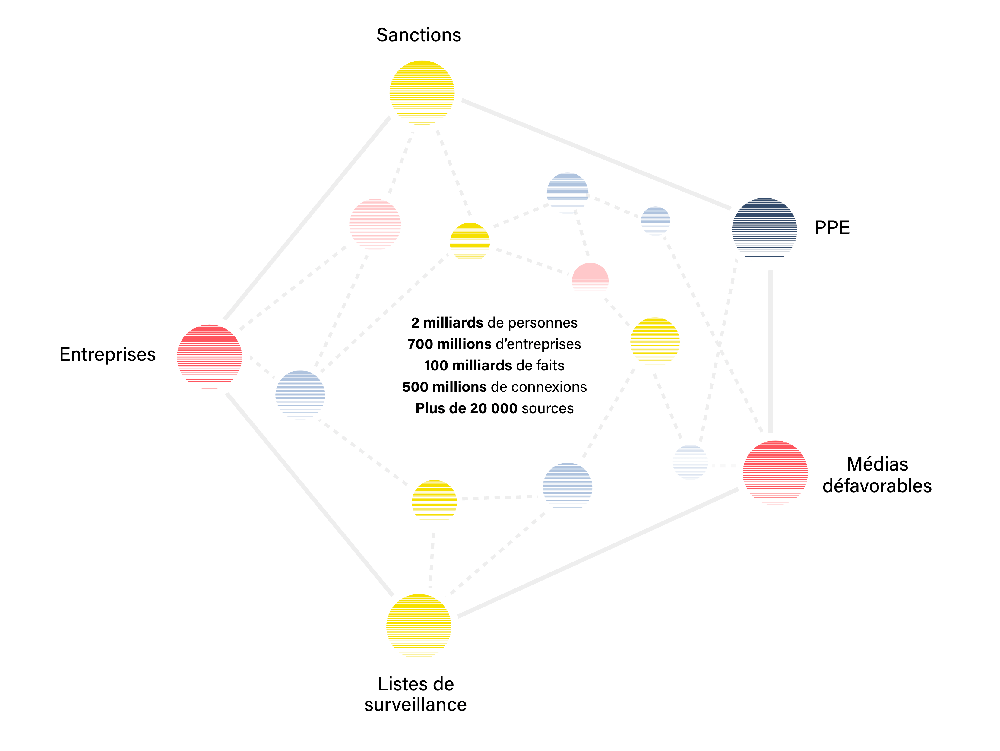 Sanctions

PPE

Entreprises

2 milliards de personnes
700 millions d'entreprises
100 milliards de faits
500 millions de connexions
Plus de 20 000 sources

Médias défavorables

Listes de surveillance