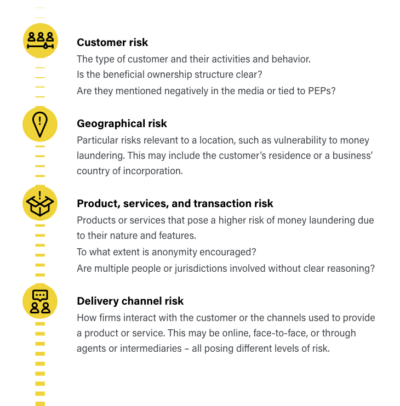 Customer risk
The type of customer and their activities and behavior.
Is the beneficial ownership structure clear?
Are they mentioned negatively in the media or tied to PEPs?

Geographical risk
Particular risks relevant to a location, such as vulnerability to money laundering. This may include the customer's residence or a business' country of incorporation.

Product, services, and transaction risk
Products or services that pose a higher risk of money laundering due to their nature and features.
To what extent is anonymity encouraged?
Are multiple people or jurisdictions involved without clear reasoning?

Delivery channel risk
How firms interact with the customer or the channels used to provide a product or service. This may be online, face-to-face, or through agents or intermediaries – all posing different levels of risk.